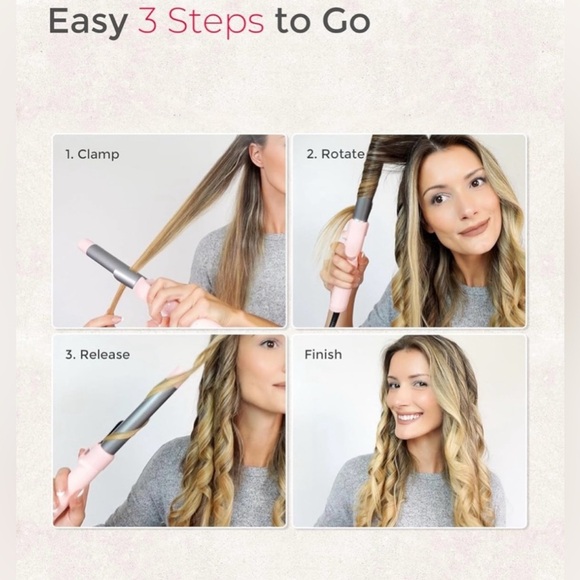 Easy 3 Steps to Go

1. Clamp

2. Rotate

3. Release

Finish